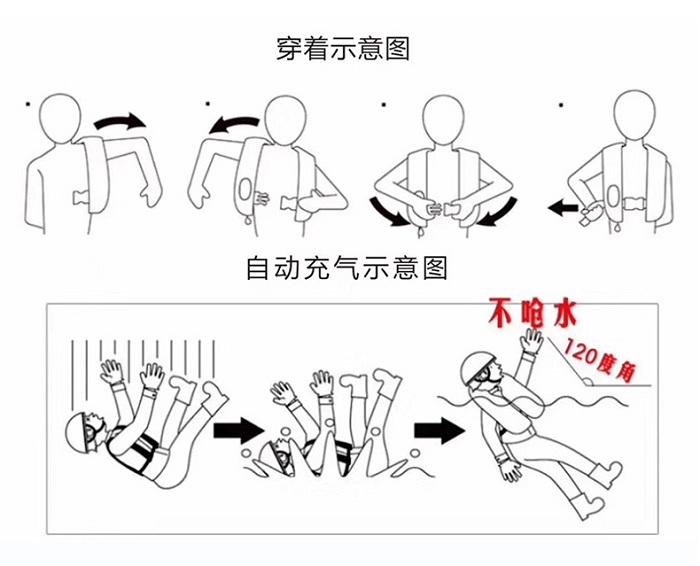 穿着示意图

自动充气示意图

不呛水

120度角